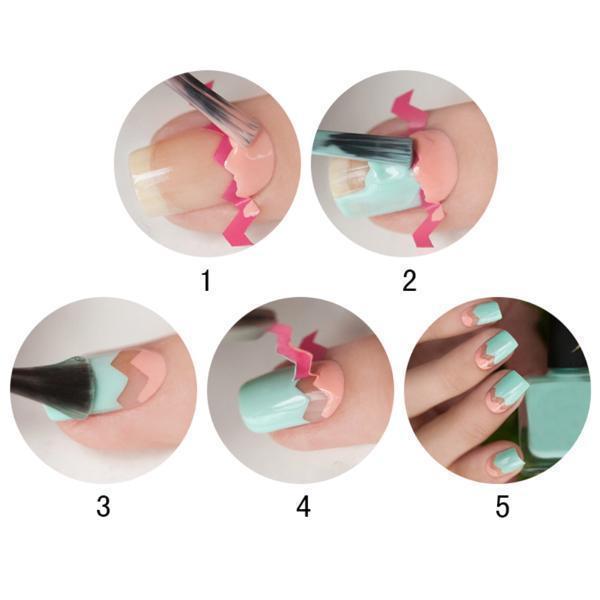 1

2

3

4

5