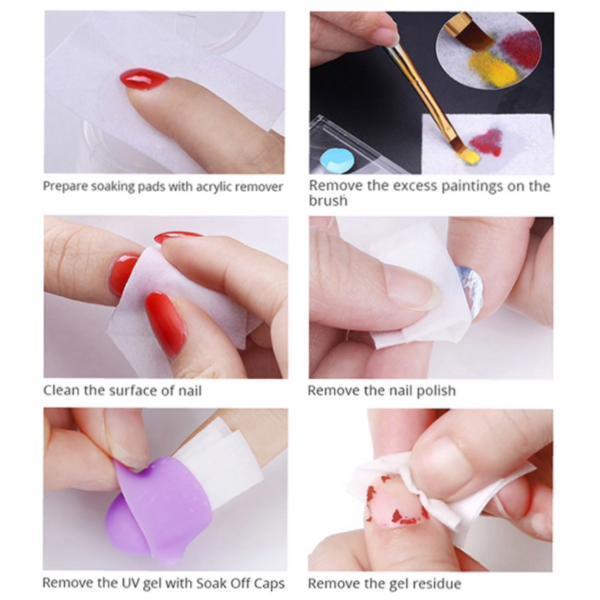 Prepare soaking pads with acrylic remover

Remove the excess paintings on the brush

Clean the surface of nail

Remove the nail polish

Remove the UV gel with Soak Off Caps

Remove the gel residue