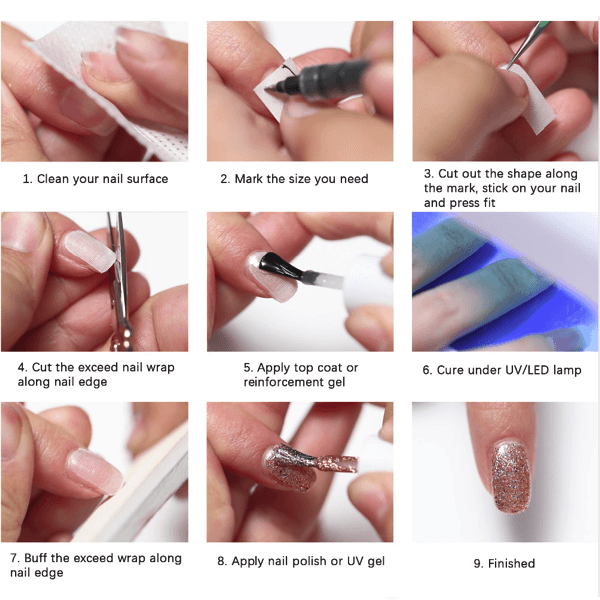 1. Clean your nail surface

2. Mark the size you need

3. Cut out the shape along the mark, stick on your nail and press fit

4. Cut the exceed nail wrap along nail edge

5. Apply top coat or reinforcement gel

6. Cure under UV/LED lamp

7. Buff the exceed wrap along nail edge

8. Apply nail polish or UV gel

9. Finished